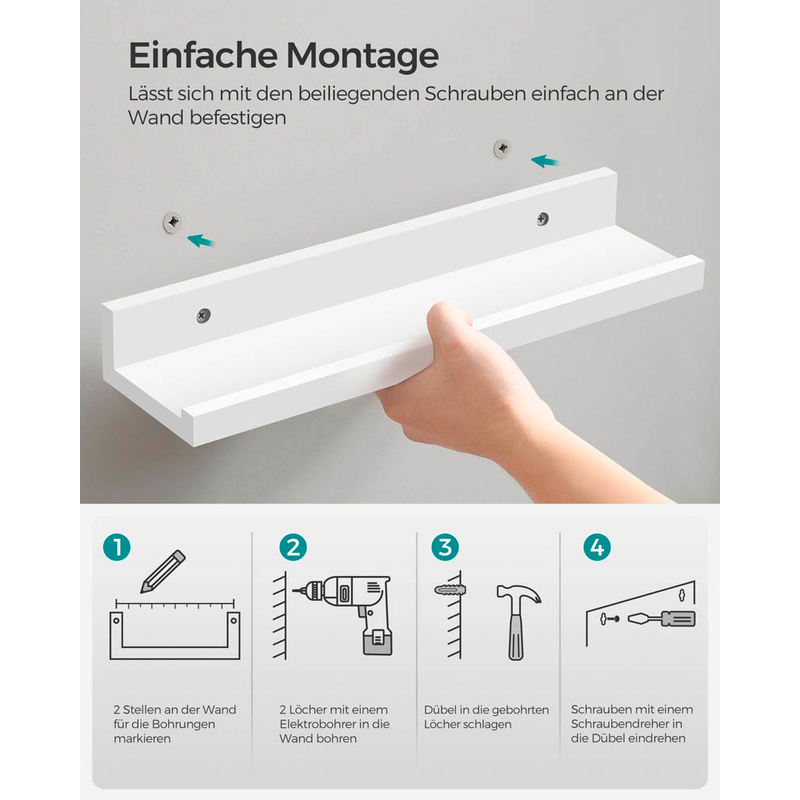 Einfache Montage

Lässt sich mit den beiliegenden Schrauben einfach an der Wand befestigen

1

2 Stellen an der Wand für die Bohrungen markieren

2

2 Löcher mit einem Elektrobohrer in die Wand bohren

3

Dübel in die gebohrten Löcher schlagen

4

Schrauben mit einem Schraubendreher in die Dübel eindrehen