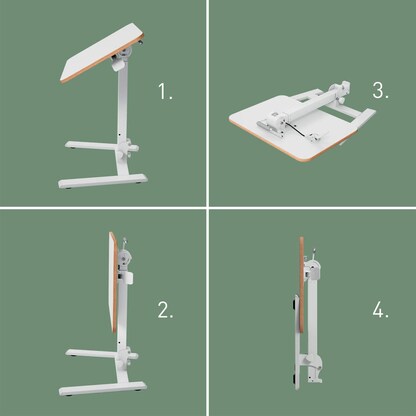 1.

3.

2.

4.