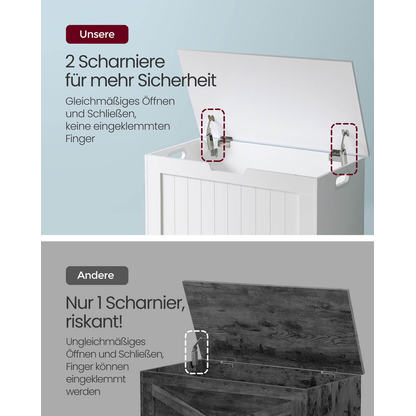 Unsere

2 Scharniere für mehr Sicherheit

Gleichmäßiges Öffnen und Schließen, keine eingeklemmten Finger

Andere

Nur 1 Scharnier, riskant!

Ungleichmäßiges Öffnen und Schließen, Finger können eingeklemmt werden