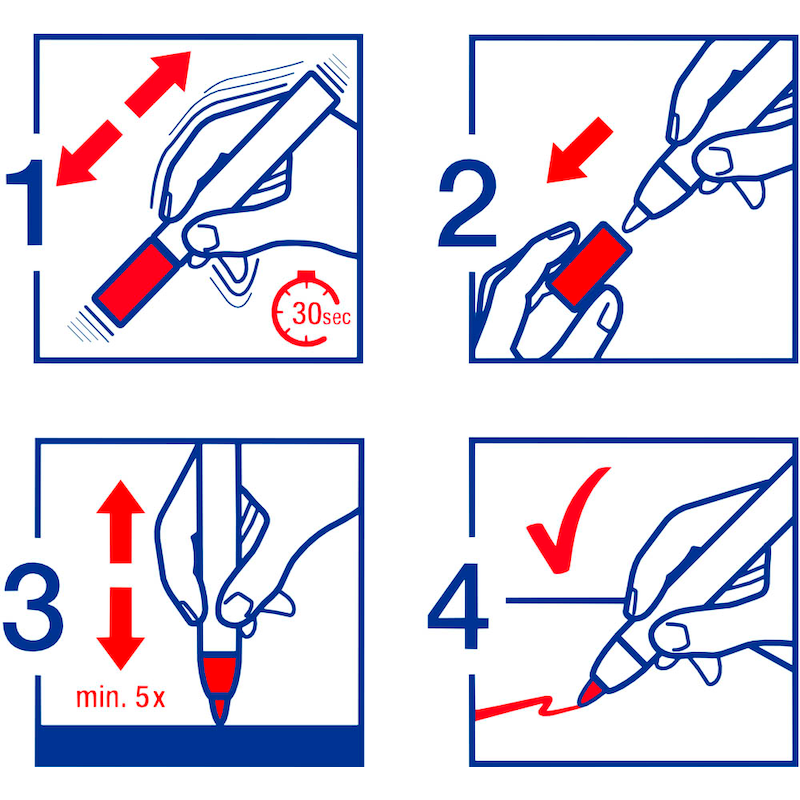 1

30sec

2

3

min. 5x

4