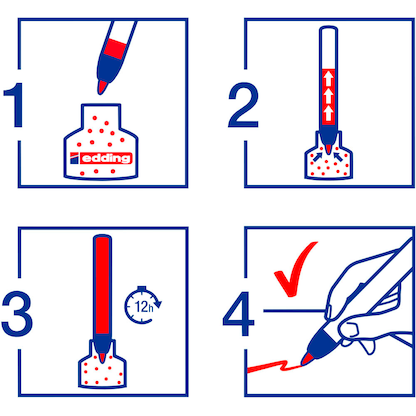 1

edding

2

3

12h

4