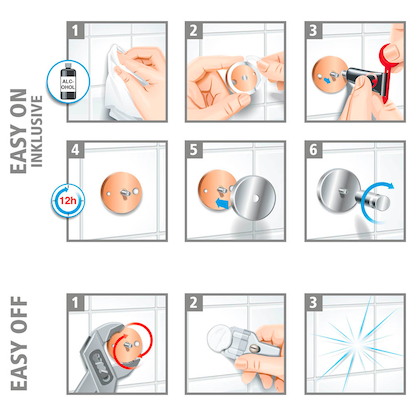 EASY ON
INKLUSIVE

1
ALC-OHOL

2

3

4
12h

5

6

EASY OFF

1

2

3