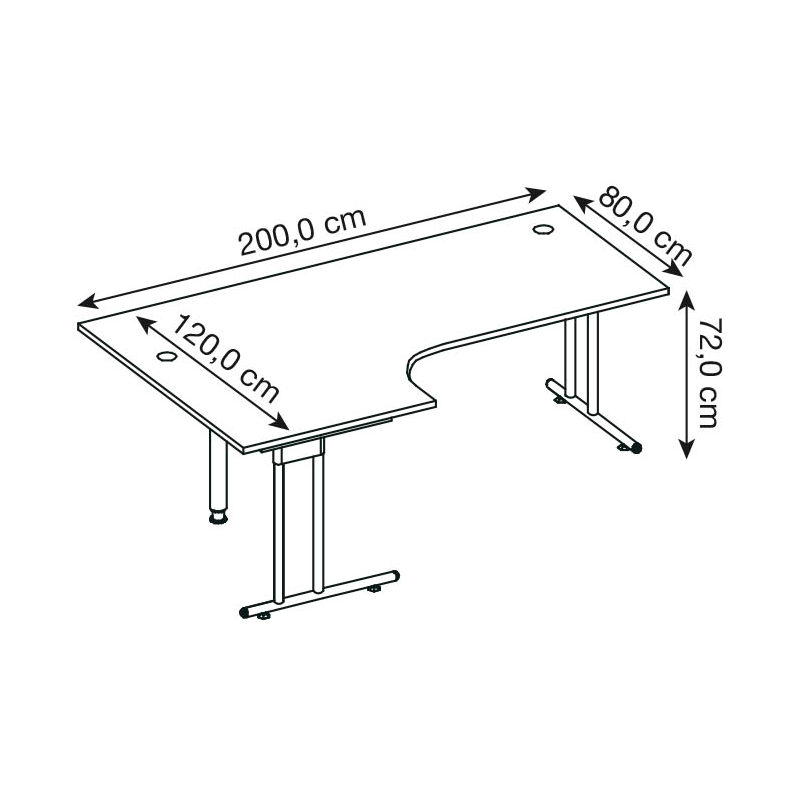 200,0 cm
80,0 cm
120,0 cm
72,0 cm