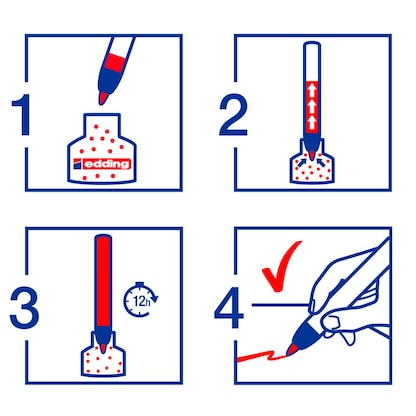 1

edding

2

3

12h

4