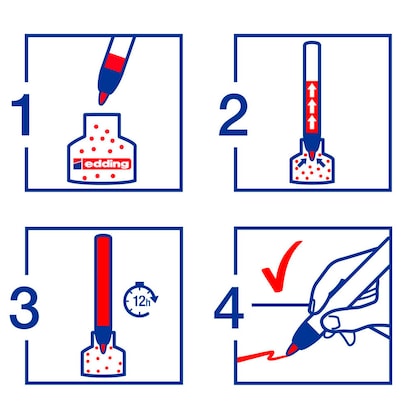 1
edding
2
3
12h
4