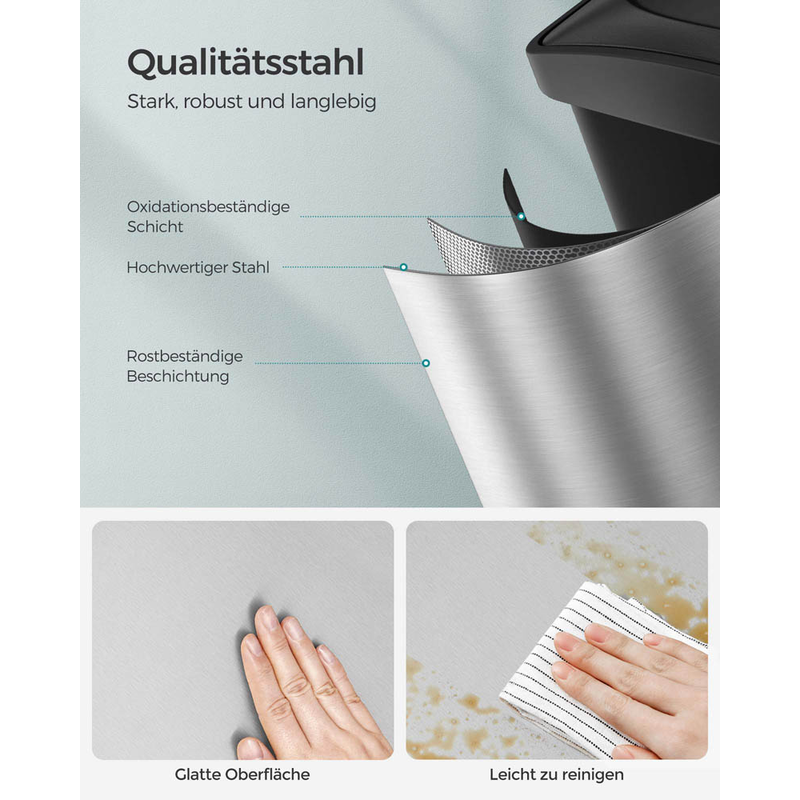 Qualitätsstahl
Stark, robust und langlebig

Oxidationsbeständige Schicht

Hochwertiger Stahl

Rostbeständige Beschichtung

Glatte Oberfläche

Leicht zu reinigen