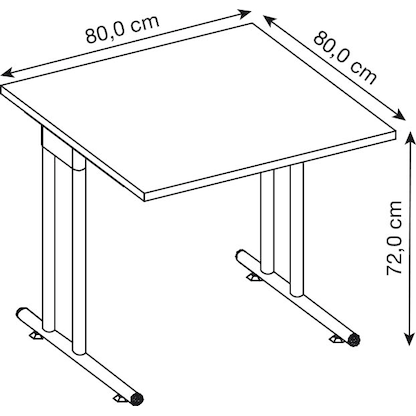 80,0 cm
80,0 cm
72,0 cm